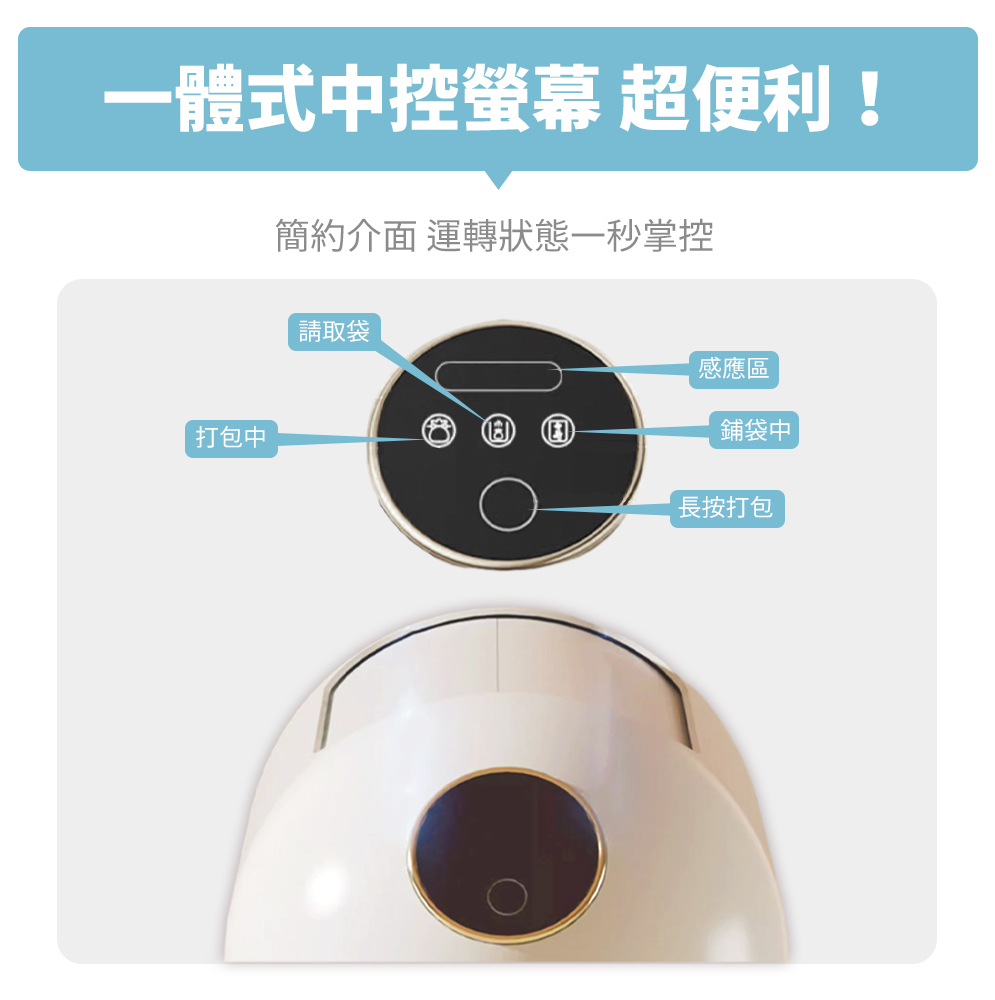 一體式中控螢幕 超便利！

簡約介面 運轉狀態一秒掌控

請取袋

感應區

打包中

鋪袋中

長按打包